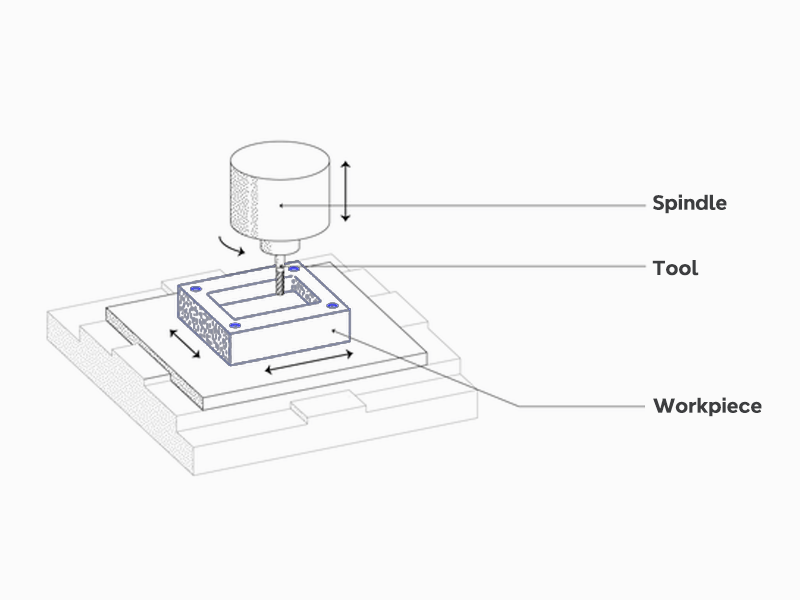 Spindle

Tool

Workpiece